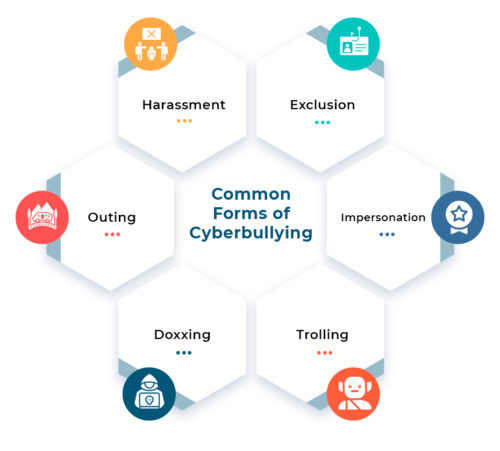 Harassment

Exclusion

Outing

Common Forms of Cyberbullying

Impersonation

Doxxing

Trolling